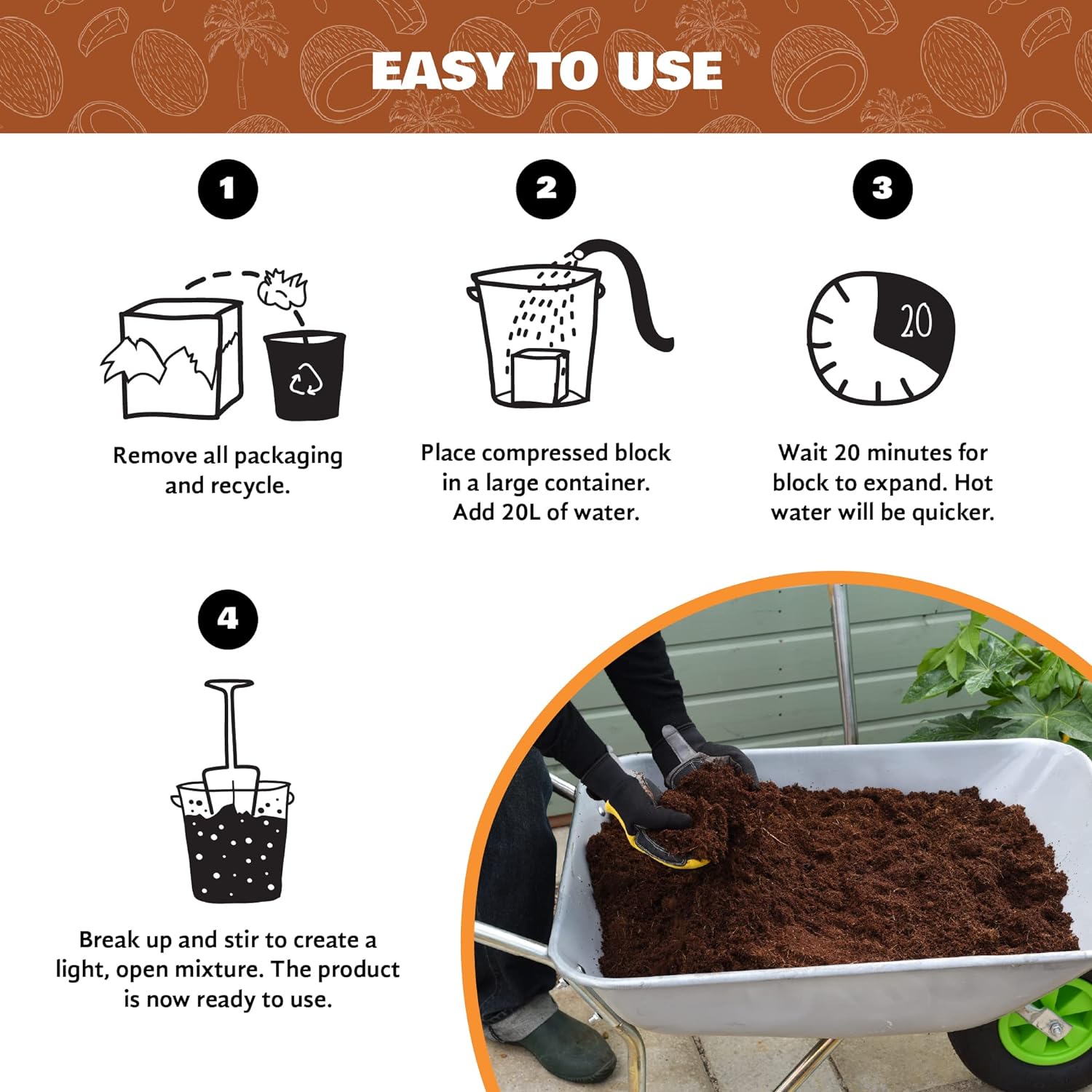 EASY TO USE

1

Remove all packaging and recycle.

2

Place compressed block in a large container. Add 20L of water.

3

20

Wait 20 minutes for block to expand. Hot water will be quicker.

4

Break up and stir to create a light, open mixture. The product is now ready to use.