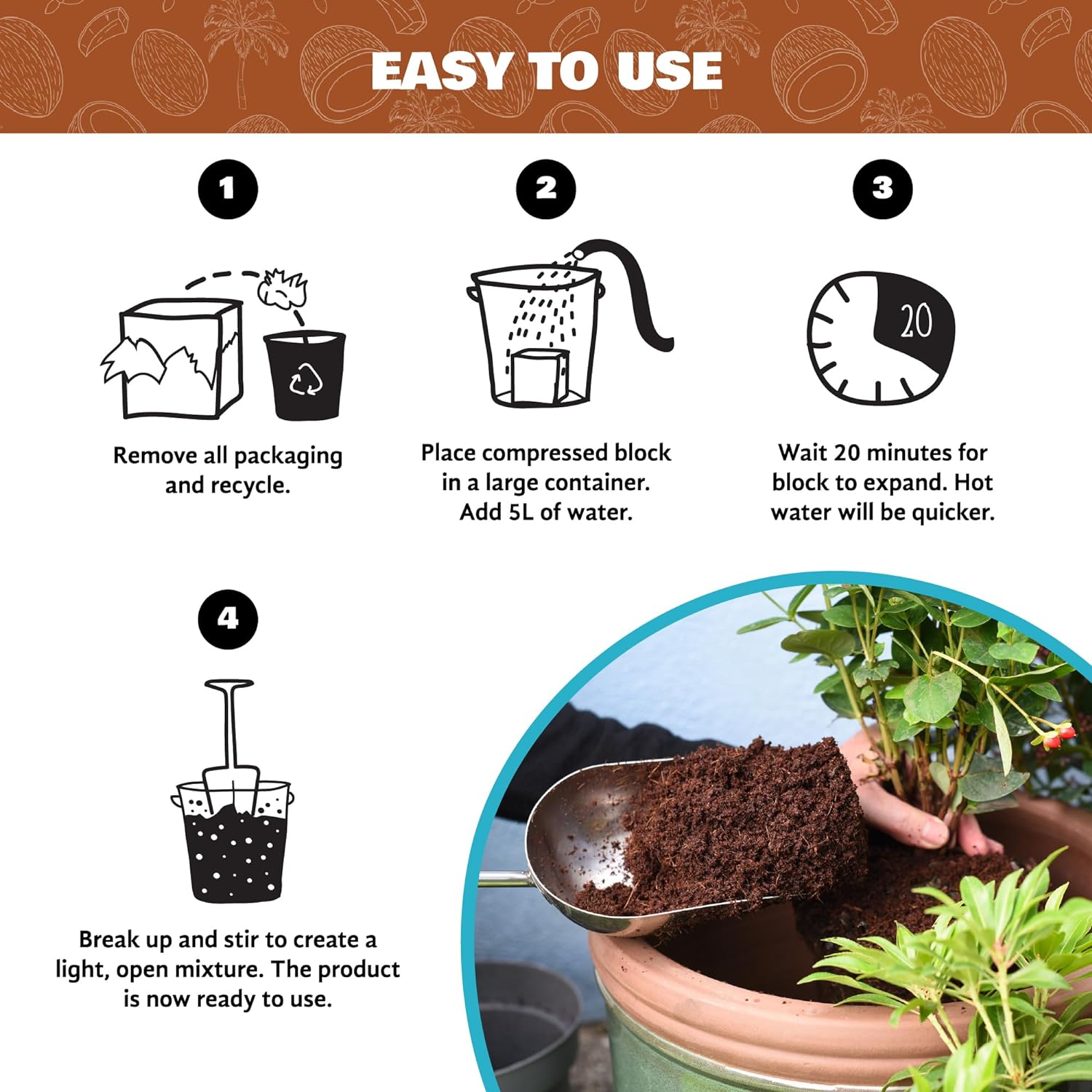 EASY TO USE

1

Remove all packaging and recycle.

2

Place compressed block in a large container. Add 5L of water.

3

20

Wait 20 minutes for block to expand. Hot water will be quicker.

4

Break up and stir to create a light, open mixture. The product is now ready to use.