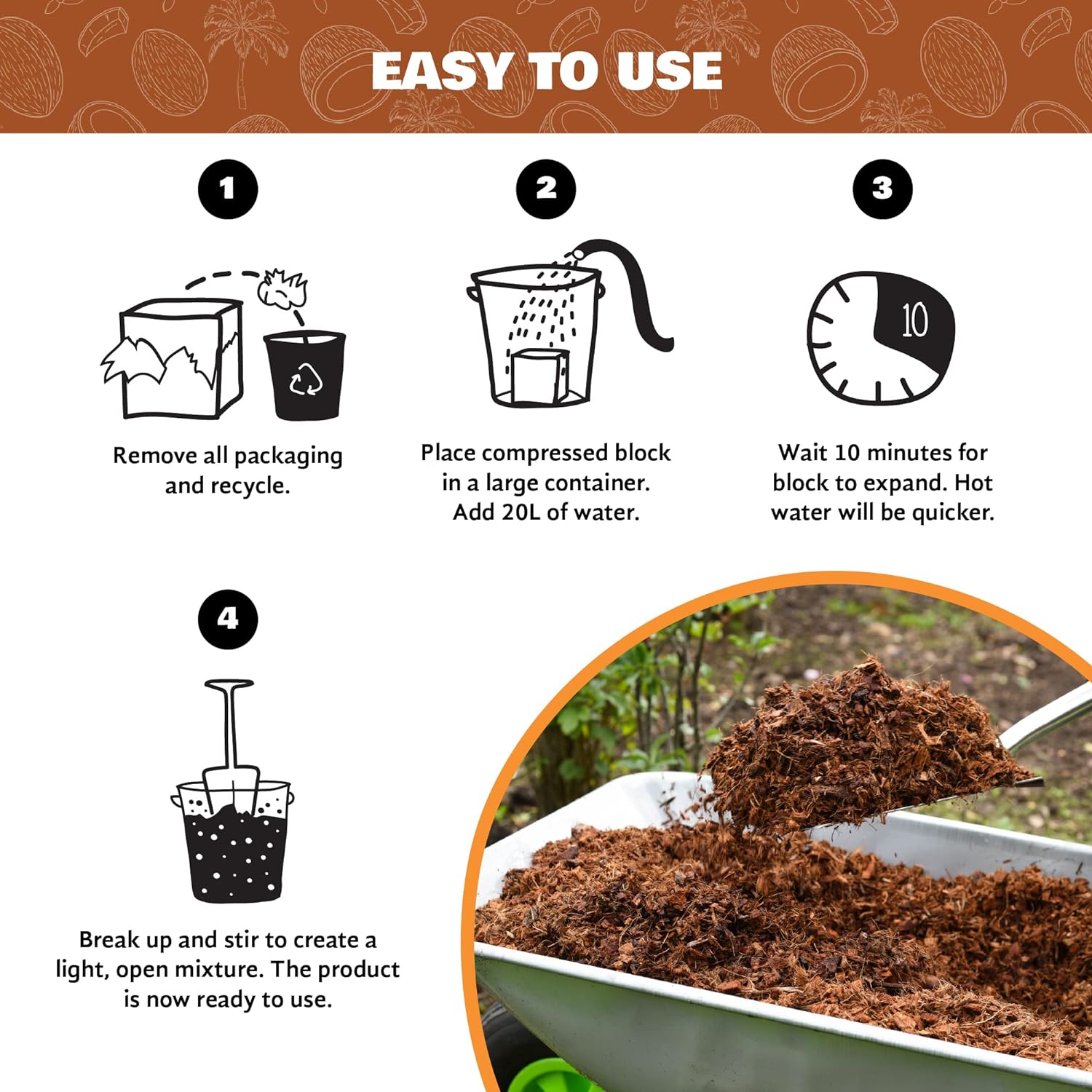 EASY TO USE

1

Remove all packaging and recycle.

2

Place compressed block in a large container. Add 20L of water.

3

10

Wait 10 minutes for block to expand. Hot water will be quicker.

4

Break up and stir to create a light, open mixture. The product is now ready to use.