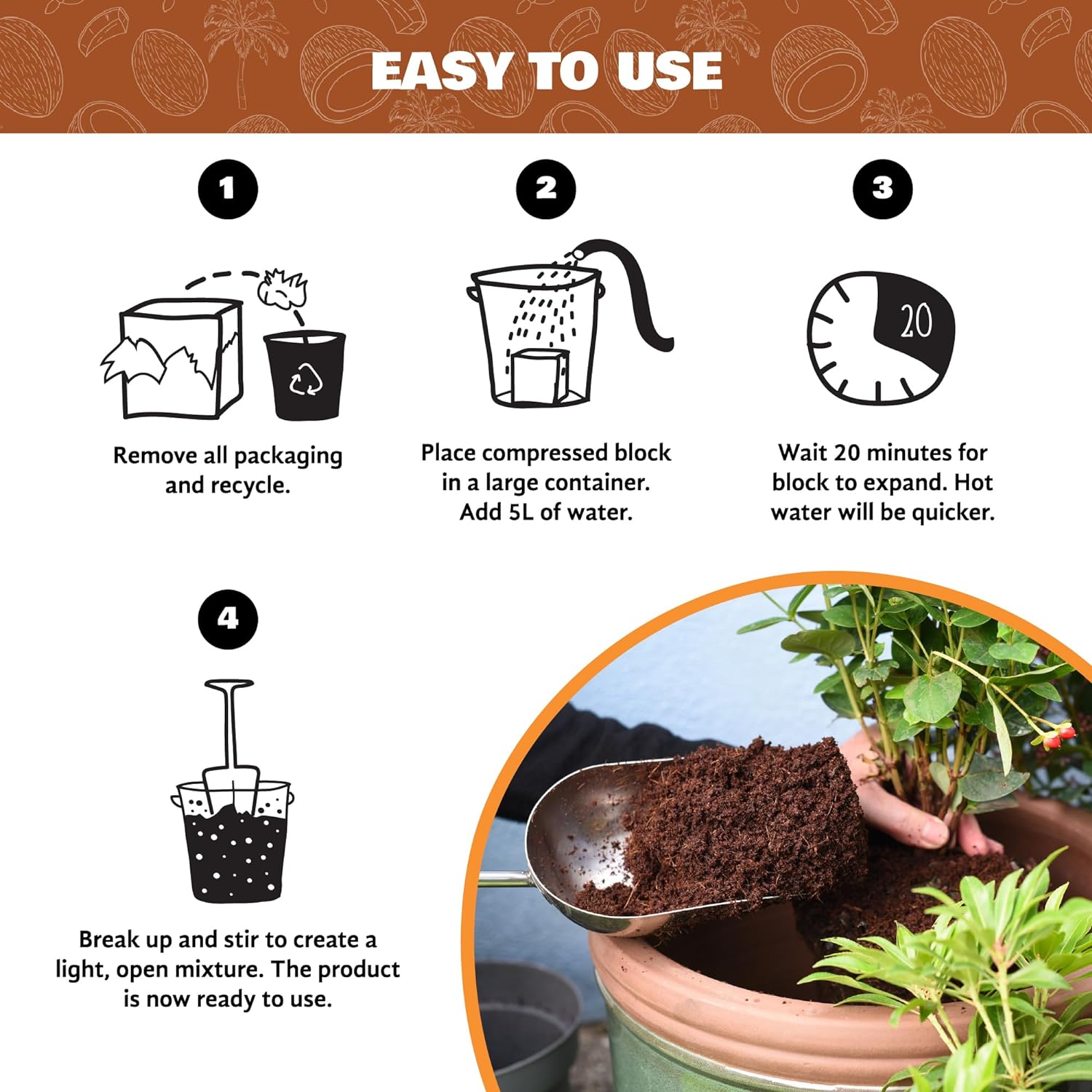 EASY TO USE

1

Remove all packaging and recycle.

2

Place compressed block in a large container. Add 5L of water.

3

20

Wait 20 minutes for block to expand. Hot water will be quicker.

4

Break up and stir to create a light, open mixture. The product is now ready to use.